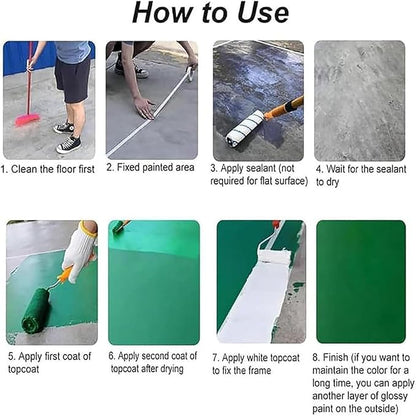 How to Use

1. Clean the floor first

2. Fixed painted area

3. Apply sealant (not required for flat surface)

4. Wait for the sealant to dry

5. Apply first coat of topcoat

6. Apply second coat of topcoat after drying

7. Apply white topcoat to fix the frame

8. Finish (if you want to maintain the color for a long time, you can apply another layer of glossy paint on the outside)